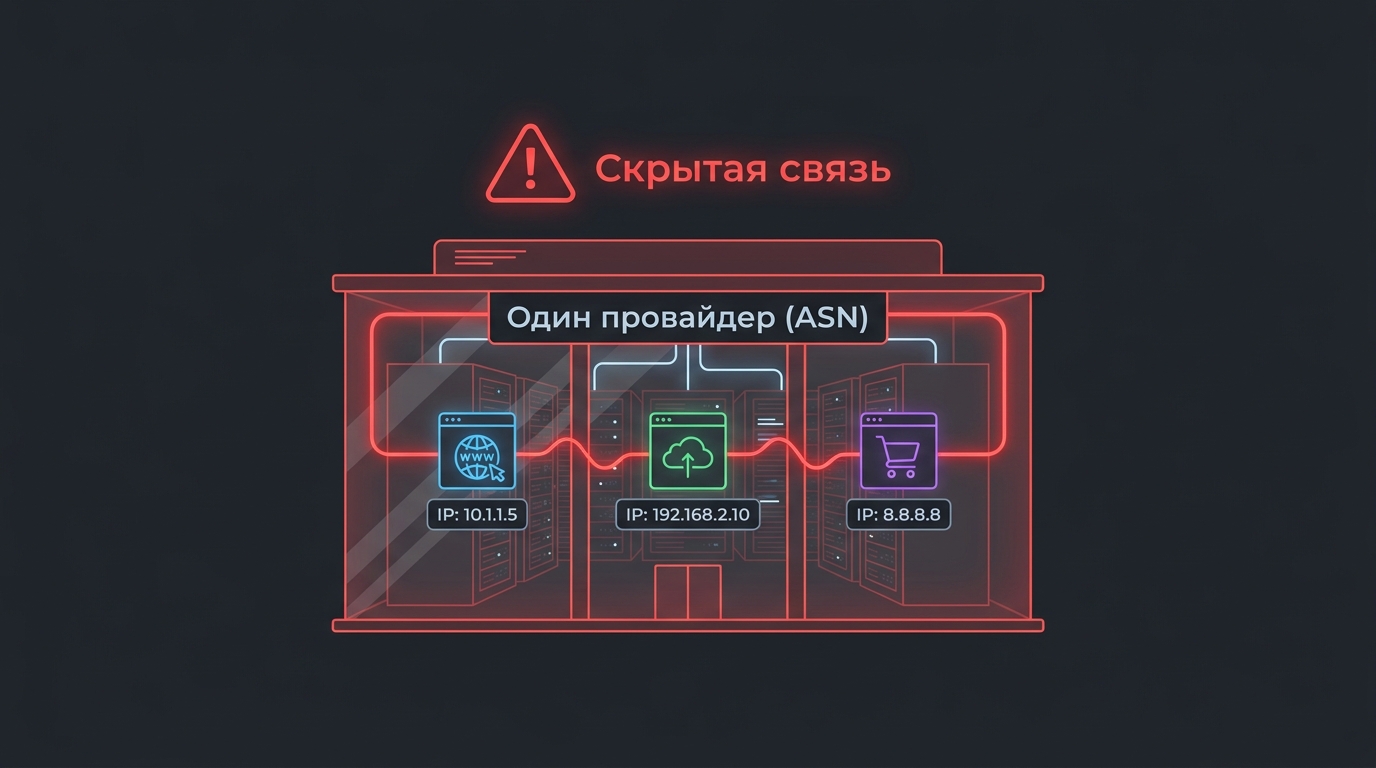 Скрытая связь

Один провайдер (ASN)

WWW

IP: 10.1.1.5

IP: 192.168.2.10

IP: 8.8.8.8